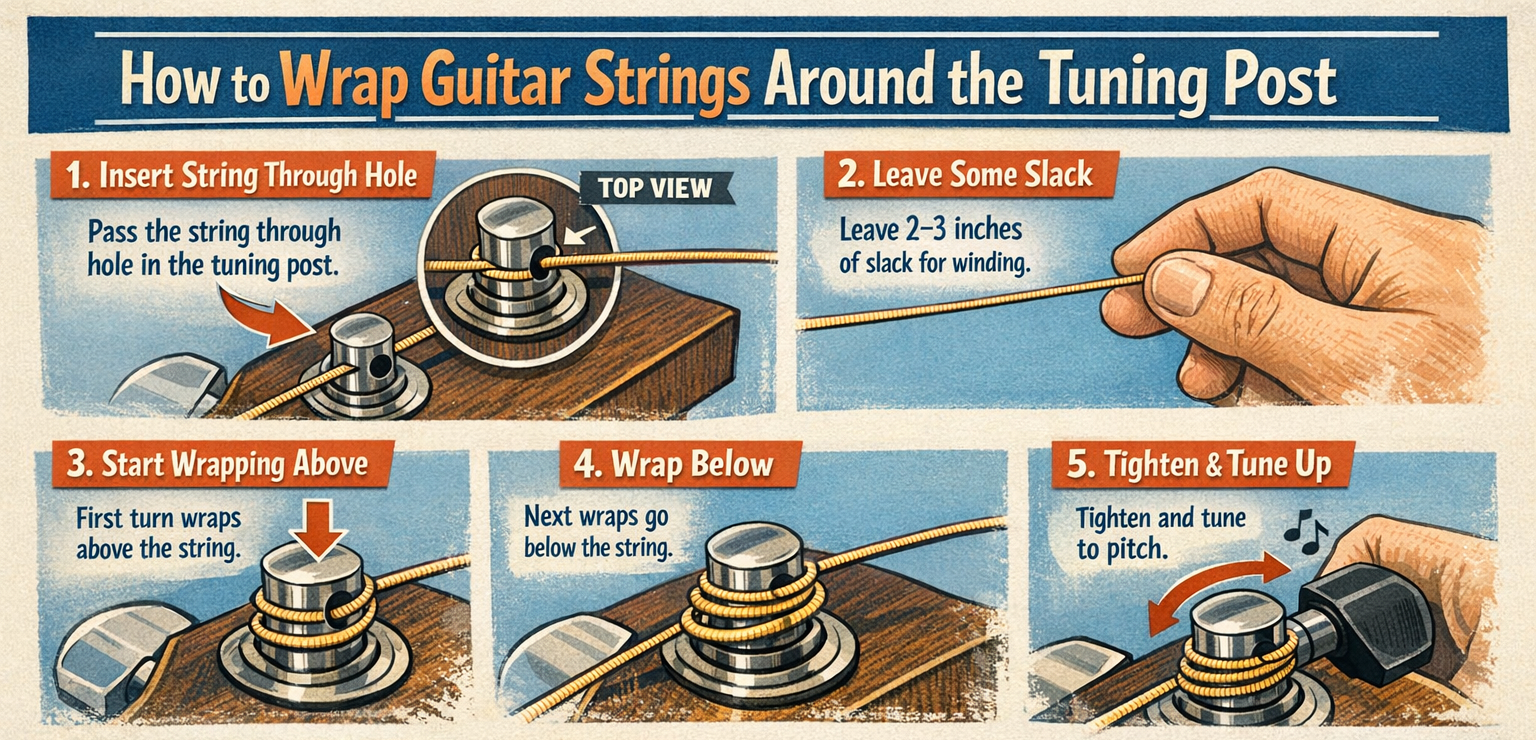 How to Wrap Guitar Strings Around the Tuning Post

1. Insert String Through Hole

Pass the string through hole in the tuning post.

TOP VIEW

2. Leave Some Slack

Leave 2–3 inches of slack for winding.

3. Start Wrapping Above

First turn wraps above the string.

4. Wrap Below

Next wraps go below the string.

5. Tighten & Tune Up

Tighten and tune to pitch.